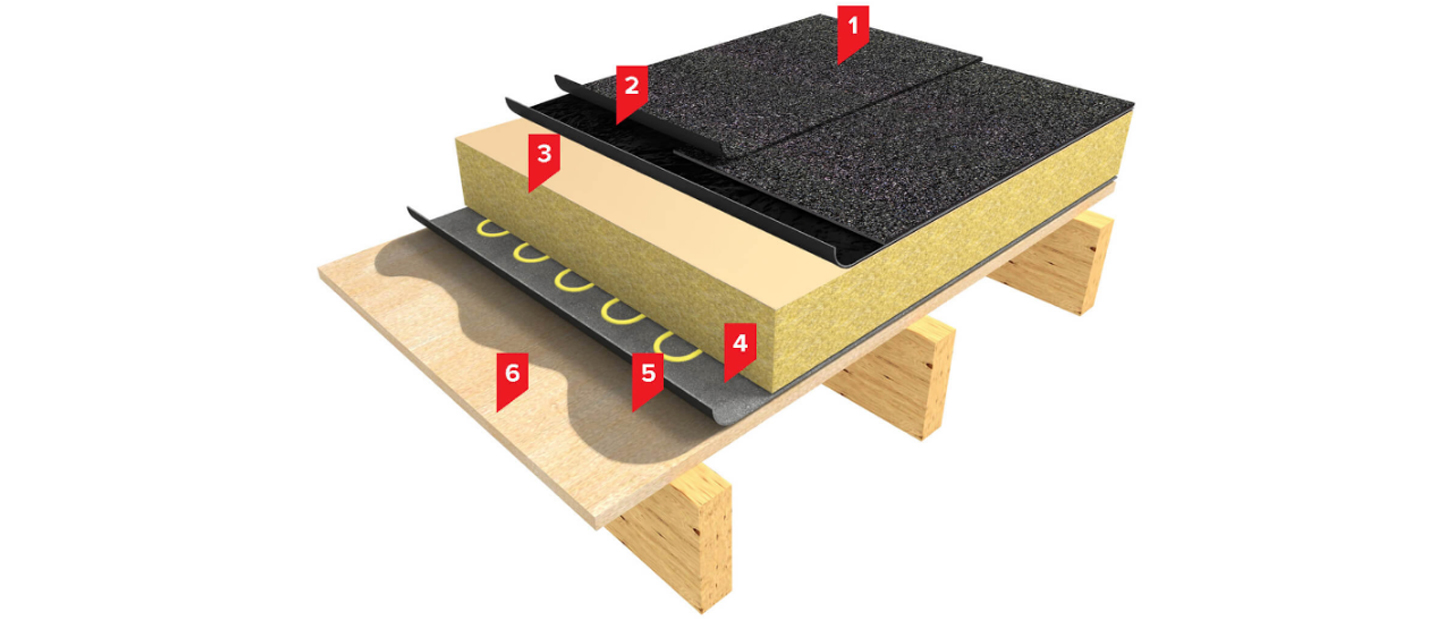 1
2
3
4
5
6